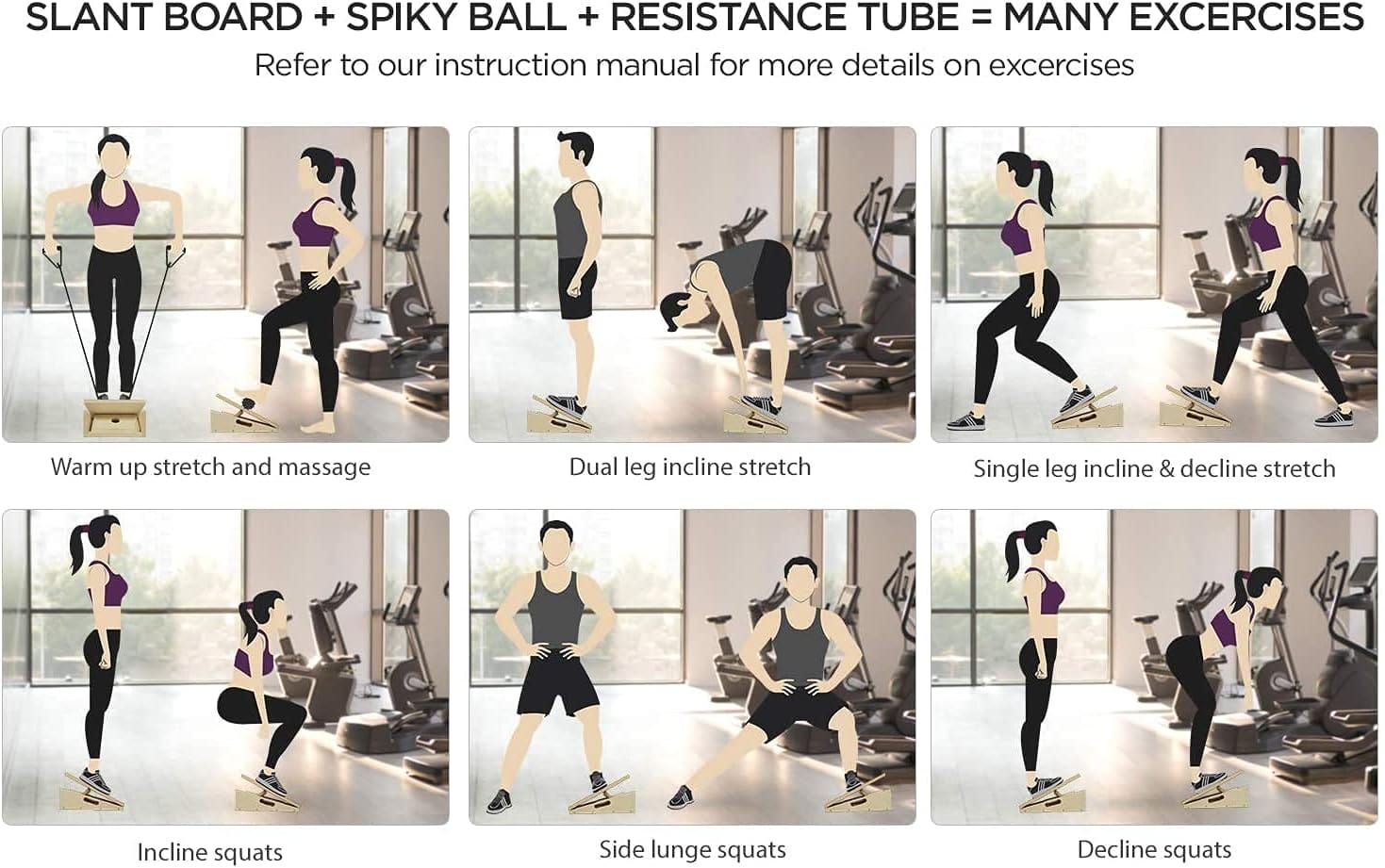 SLANT BOARD + SPIKY BALL + RESISTANCE TUBE = MANY EXCERCISES

Refer to our instruction manual for more details on excercises

Warm up stretch and massage

Dual leg incline stretch

Single leg incline & decline stretch

Incline squats

Side lunge squats

Decline squats