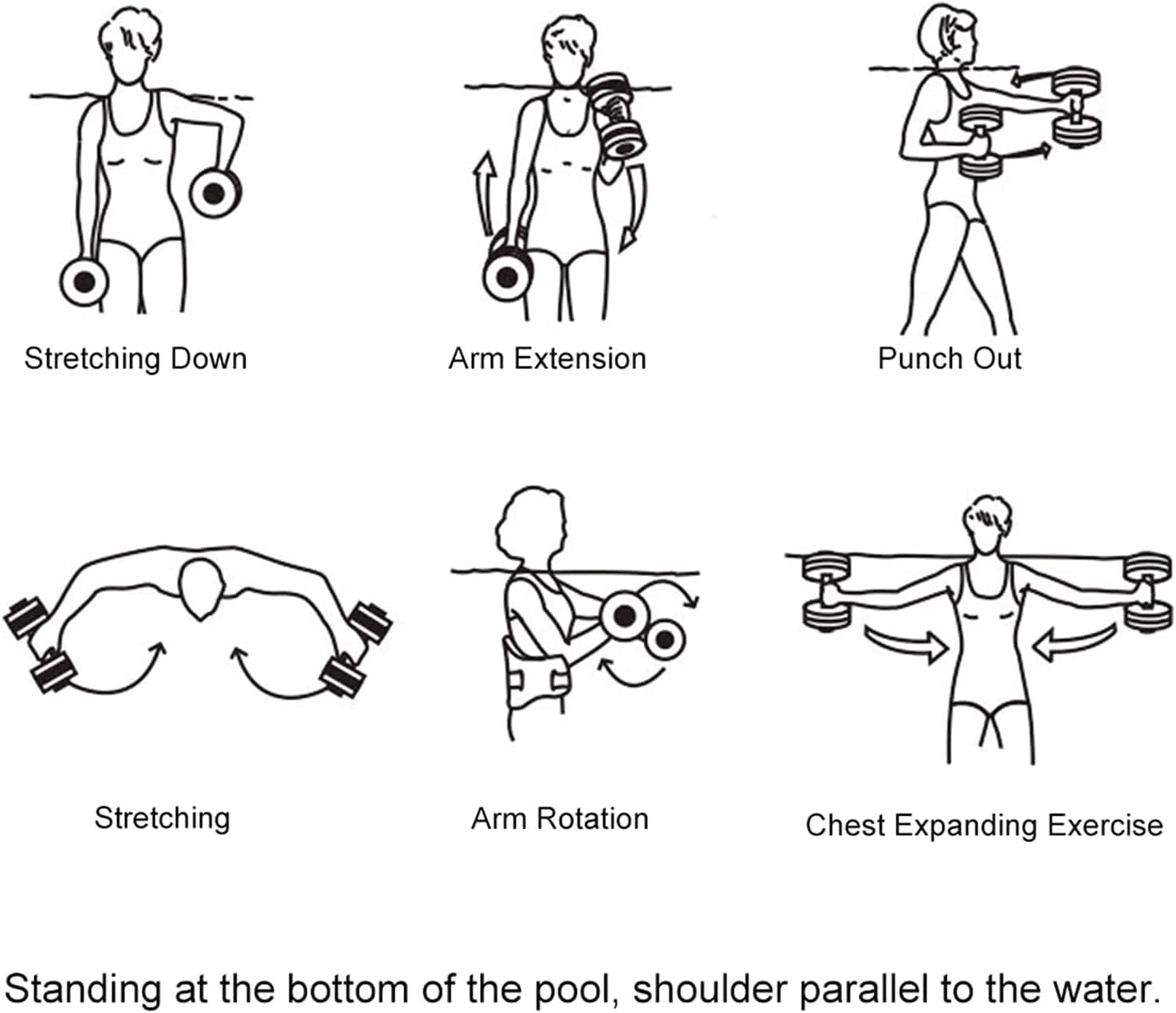 Stretching Down

Arm Extension

Punch Out

Stretching

Arm Rotation

Chest Expanding Exercise

Standing at the bottom of the pool, shoulder parallel to the water.